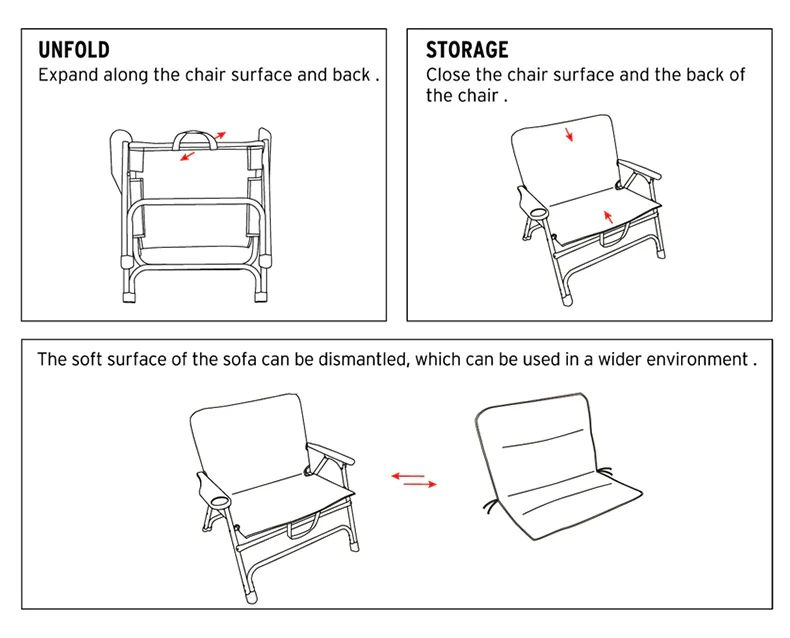 UNFOLD
Expand along the chair surface and back .

STORAGE
Close the chair surface and the back of the chair .

The soft surface of the sofa can be dismantled, which can be used in a wider environment .